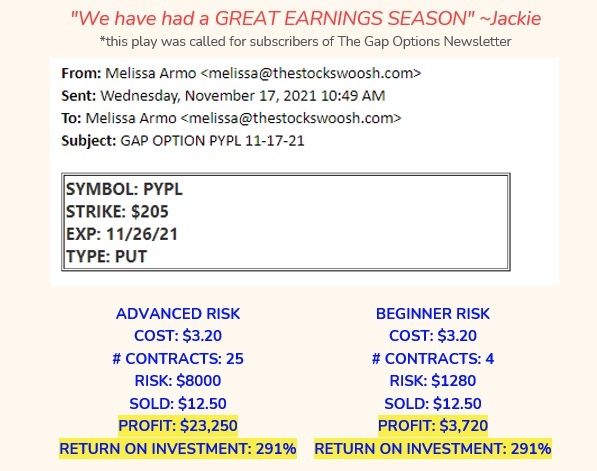 "We have had a GREAT EARNINGS SEASON" ~Jackie
*this play was called for subscribers of The Gap Options Newsletter

From: Melissa Armo <melissa@thestockswoosh.com>
Sent: Wednesday, November 17, 2021 10:49 AM
To: Melissa Armo <melissa@thestockswoosh.com>
Subject: GAP OPTION PYPL 11-17-21

SYMBOL: PYPL
STRIKE: $205
EXP: 11/26/21
TYPE: PUT

ADVANCED RISK
COST: $3.20
# CONTRACTS: 25
RISK: $8000
SOLD: $12.50
PROFIT: $23,250
RETURN ON INVESTMENT: 291%

BEGINNER RISK
COST: $3.20
# CONTRACTS: 4
RISK: $1280
SOLD: $12.50
PROFIT: $3,720
RETURN ON INVESTMENT: 291%